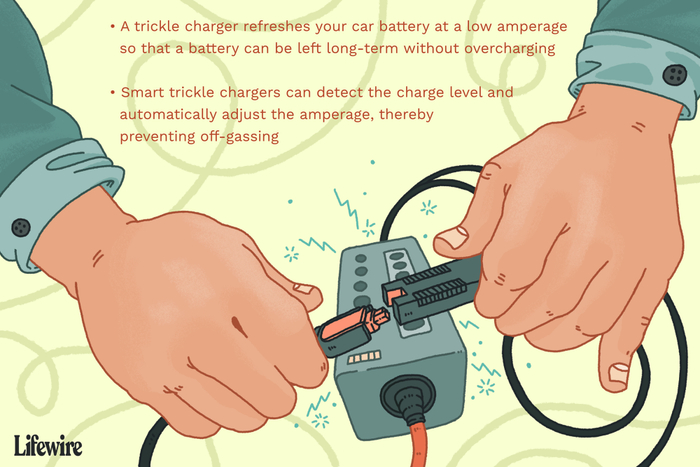 • A trickle charger refreshes your car battery at a low amperage so that a battery can be left long-term without overcharging

• Smart trickle chargers can detect the charge level and automatically adjust the amperage, thereby preventing off-gassing

Lifewire