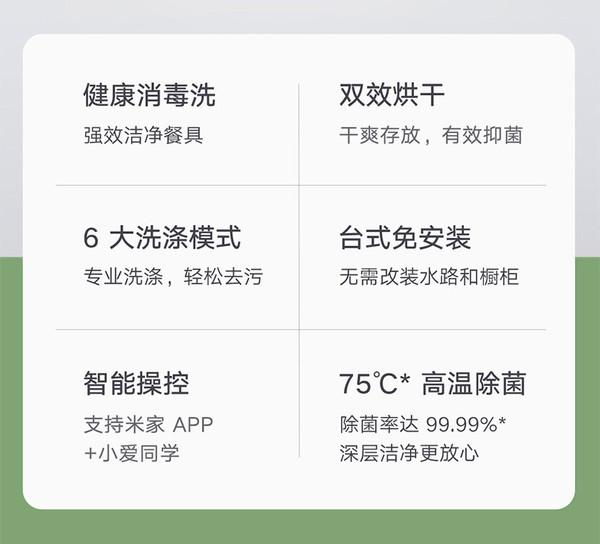 健康消毒洗
强效洁净餐具

双效烘干
干爽存放，有效抑菌

6 大洗涤模式
专业洗涤，轻松去污

台式免安装
无需改装水路和橱柜

智能操控
支持米家 APP
+小爱同学

75℃* 高温除菌
除菌率达 99.99%*
深层洁净更放心