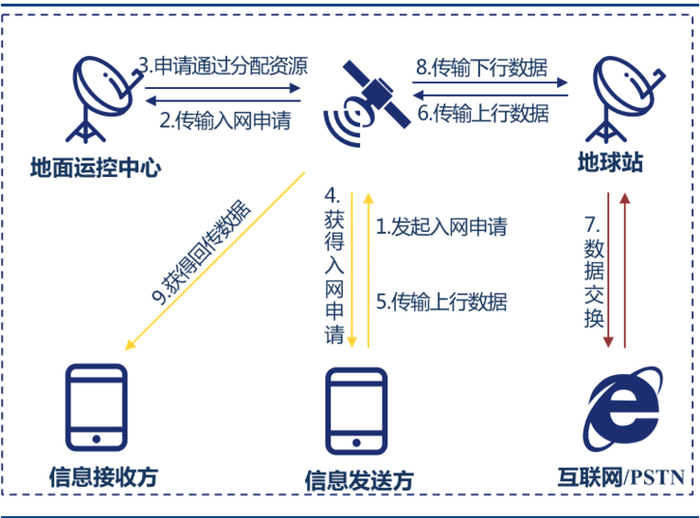 3.申请通过分配资源

2.传输入网申请

8.传输下行数据

6.传输上行数据

地面运控中心

地球站

9.获得回传数据

4.获得入网申请

1.发起入网申请

5.传输上行数据

7.数据交换

信息接收方

信息发送方

互联网/PSTN