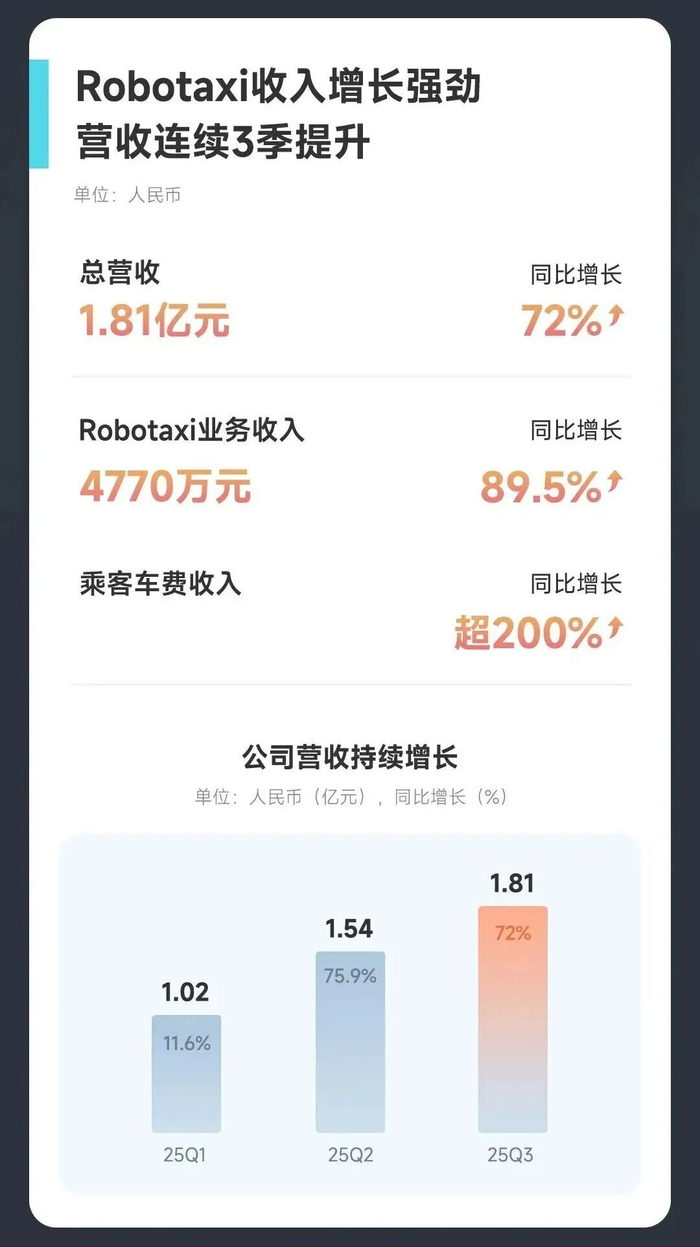 Robotaxi收入增长强劲
营收连续3季提升
单位：人民币

总营收
1.81亿元
同比增长
72%

Robotaxi业务收入
4770万元
同比增长
89.5%

乘客车费收入
同比增长
超200%

公司营收持续增长
单位：人民币（亿元），同比增长（%）

1.02
11.6%
25Q1

1.54
75.9%
25Q2

1.81
72%
25Q3