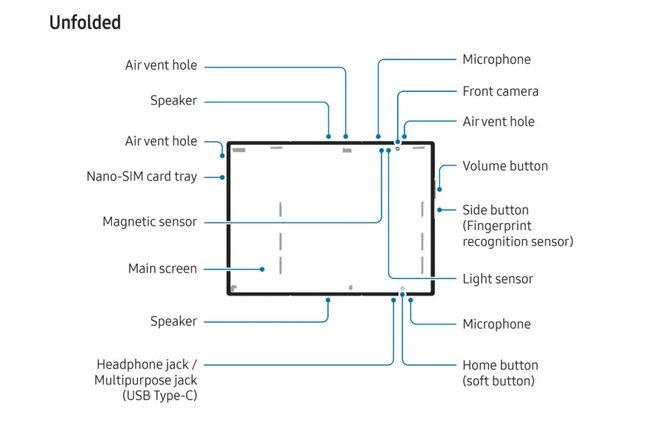 Unfolded

Air vent hole

Speaker

Air vent hole

Nano-SIM card tray

Magnetic sensor

Main screen

Speaker

Headphone jack / Multipurpose jack (USB Type-C)

Microphone

Front camera

Air vent hole

Volume button

Side button (Fingerprint recognition sensor)

Light sensor

Microphone

Home button (soft button)