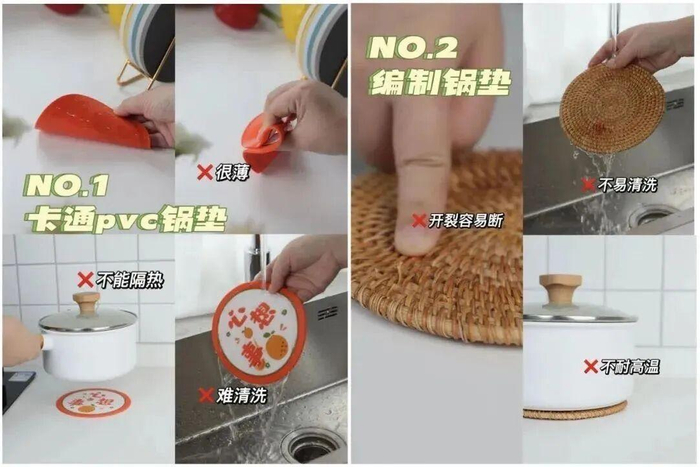 NO.1
卡通pvc锅垫

✕很薄

✕不能隔热

心想事成

✕难清洗

NO.2
编制锅垫

✕开裂容易断

✕不易清洗

✕不耐高温