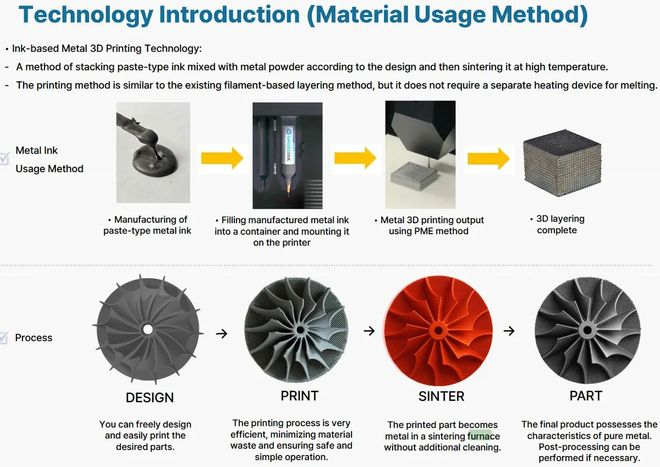 Technology Introduction (Material Usage Method)

• Ink-based Metal 3D Printing Technology:

- A method of stacking paste-type ink mixed with metal powder according to the design and then sintering it at high temperature.

- The printing method is similar to the existing filament-based layering method, but it does not require a separate heating device for melting.

Metal Ink Usage Method

• Manufacturing of paste-type metal ink

• Filling manufactured metal ink into a container and mounting it on the printer

• Metal 3D printing output using PME method

• 3D layering complete

Process

DESIGN

You can freely design and easily print the desired parts.

PRINT

The printing process is very efficient, minimizing material waste and ensuring safe and simple operation.

SINTER

The printed part becomes metal in a sintering furnace without additional cleaning.

PART

The final product possesses the characteristics of pure metal. Post-processing can be performed if necessary.