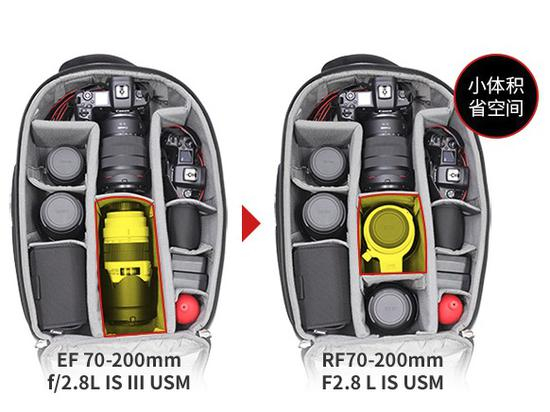 小体积
省空间

EF 70-200mm
f/2.8L IS III USM

RF70-200mm
F2.8 L IS USM