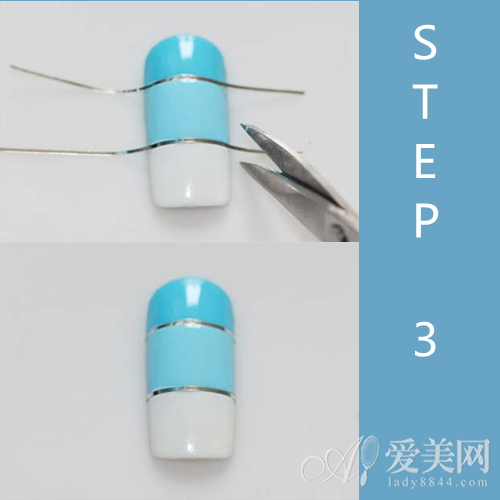 STEP

3

爱美网
lady8844.com