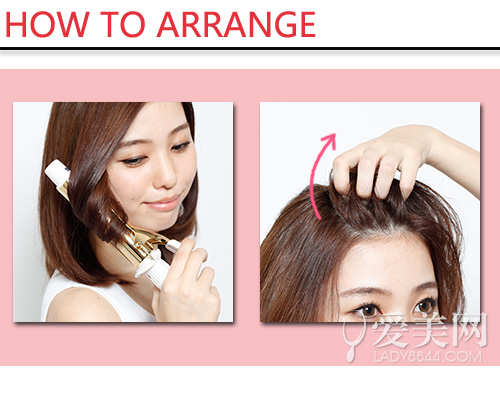 HOW TO ARRANGE

爱美网
LADY8844.COM