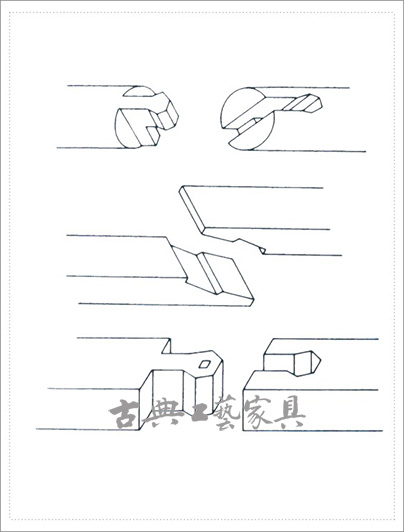 古典工藝家具