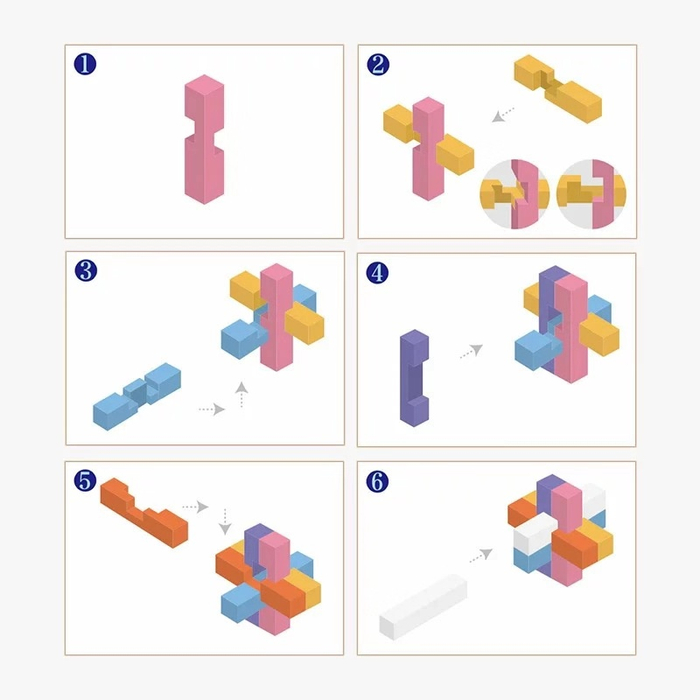 1

2

3

4

5

6