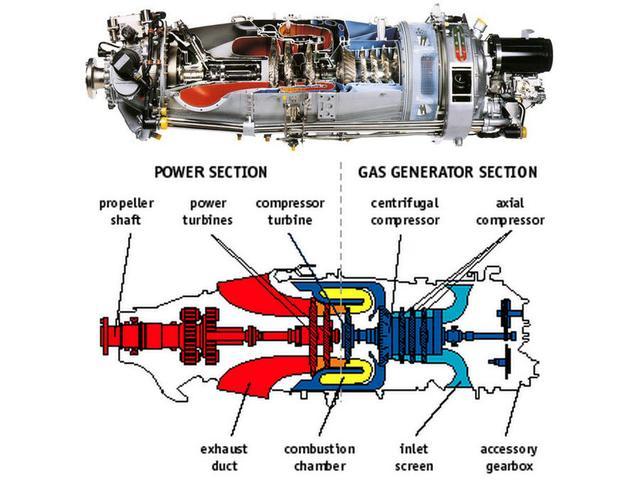 POWER SECTION

GAS GENERATOR SECTION

propeller shaft

power turbines

compressor turbine

centrifugal compressor

axial compressor

exhaust duct

combustion chamber

inlet screen

accessory gearbox