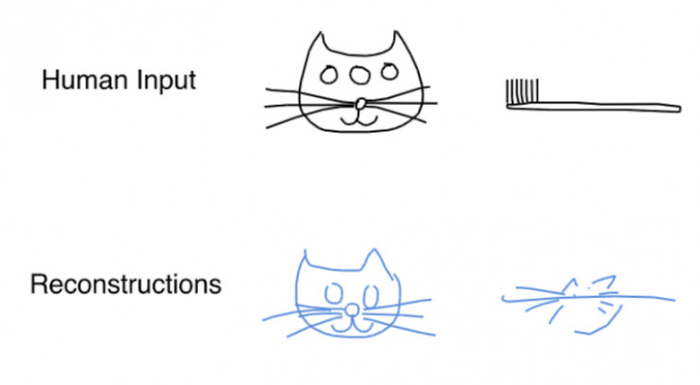 Human Input

Reconstructions