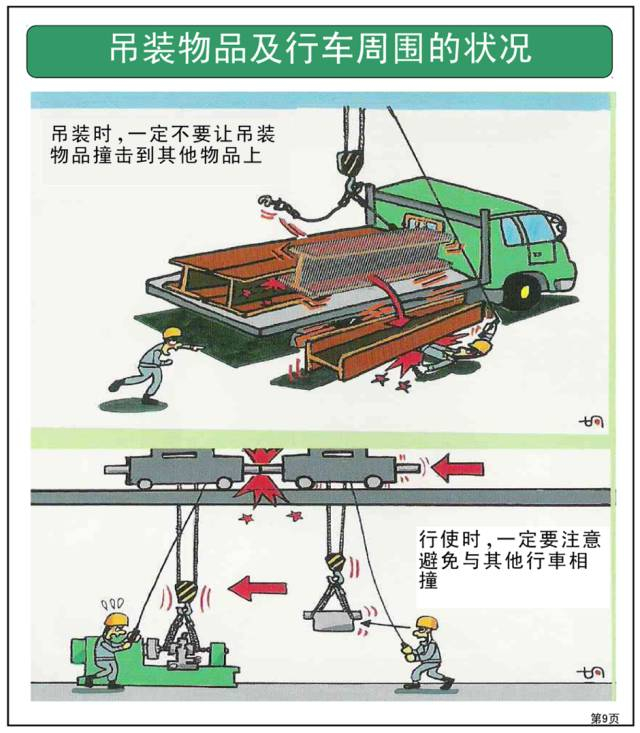 吊装物品及行车周围的状况

吊装时，一定不要让吊装物品撞击到其他物品上

行使时，一定要注意避免与其他行車相撞

第9页