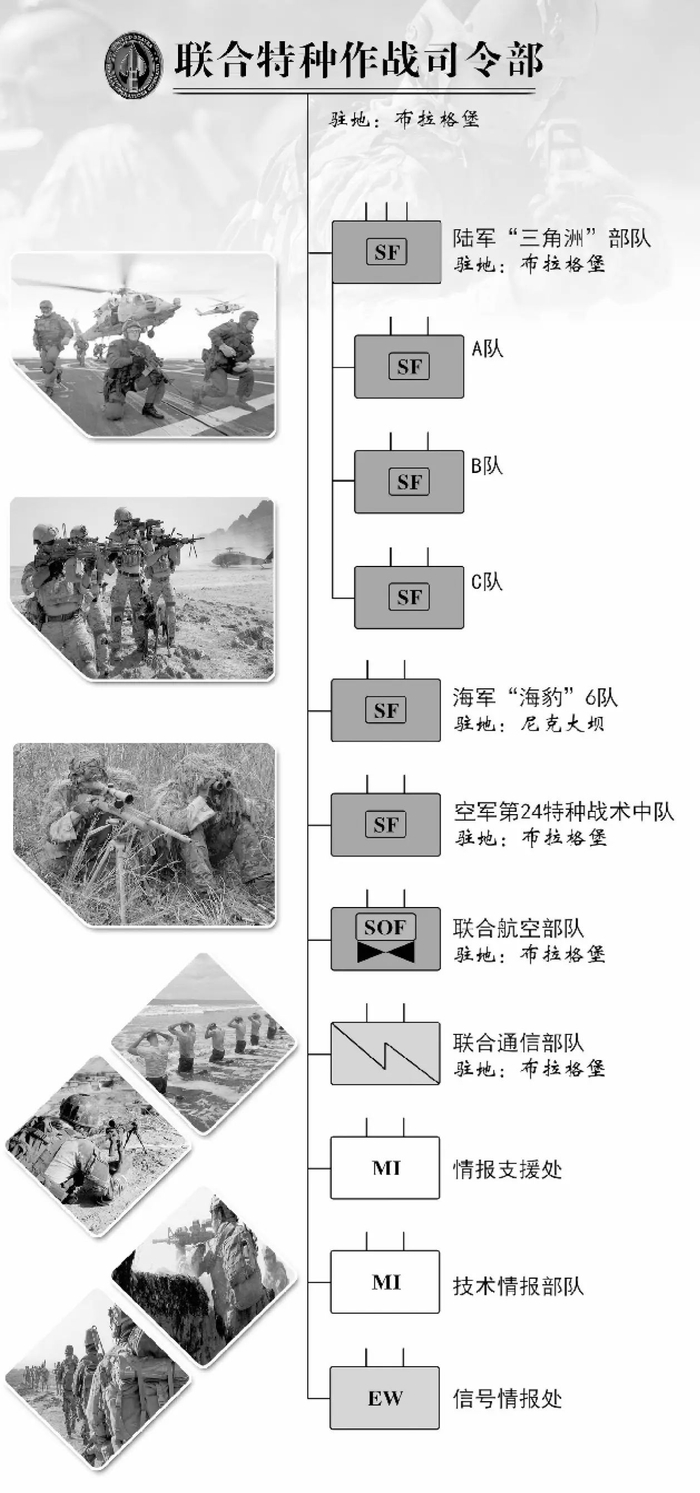 联合特种作战司令部

驻地：布拉格堡

SF
陆军“三角洲”部队
驻地：布拉格堡

SF
A队

SF
B队

SF
C队

SF
海军“海豹”6队
驻地：尼克大坝

SF
空军第24特种战术中队
驻地：布拉格堡

SOF
联合航空部队
驻地：布拉格堡

联合通信部队
驻地：布拉格堡

MI
情报支援处

MI
技术情报部队

EW
信号情报处