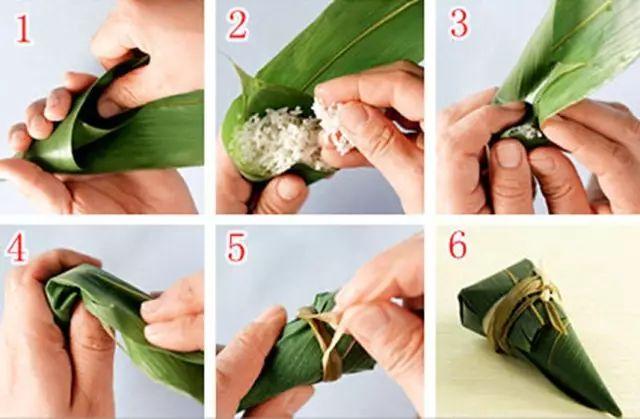 1

2

3

4

5

6