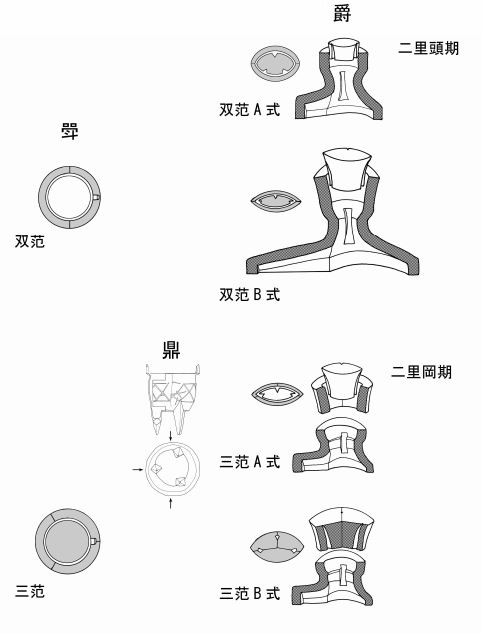 爵

二里頭期

双范 A 式

斝

双范

双范 B 式

鼎

二里岡期

三范 A 式

三范

三范 B 式