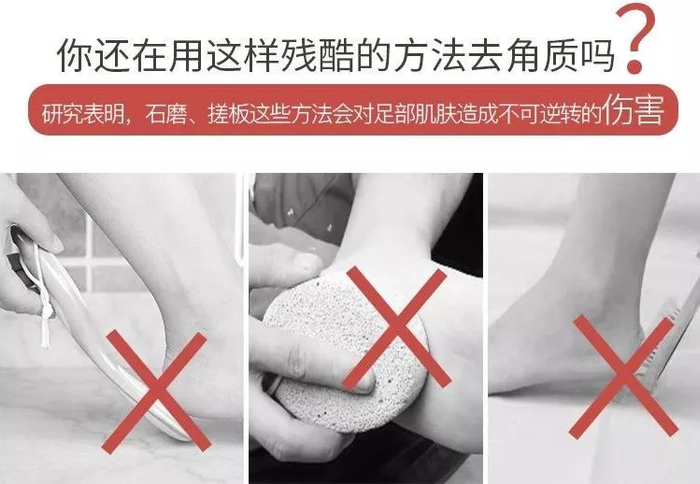 你还在用这样残酷的方法去角质吗?

研究表明，石磨、搓板这些方法会对足部肌肤造成不可逆转的伤害