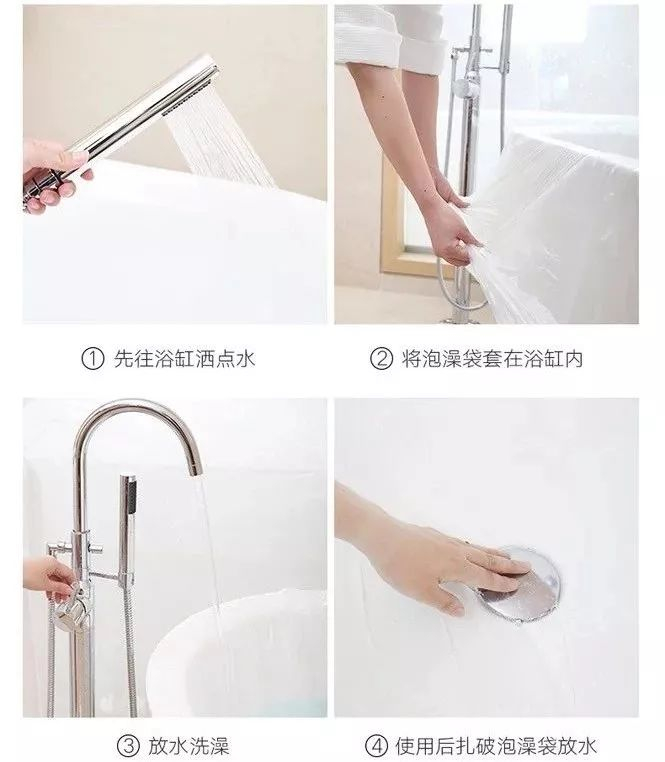 ① 先往浴缸洒点水

② 将泡澡袋套在浴缸内

③ 放水洗澡

④ 使用后扎破泡澡袋放水