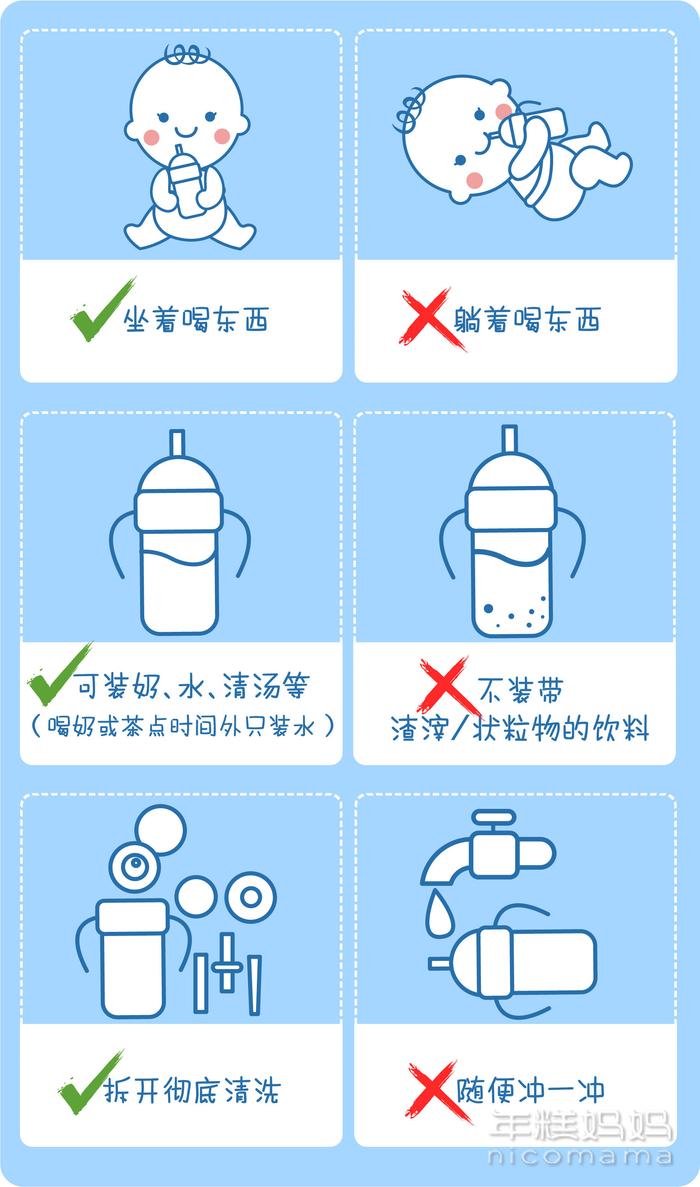 坐着喝东西

躺着喝东西

可装奶、水、清汤等
（喝奶或茶点时间外只装水）

不装带
渣滓/状粒物的饮料

拆开彻底清洗

随便冲一冲

年糕妈妈
nicomama