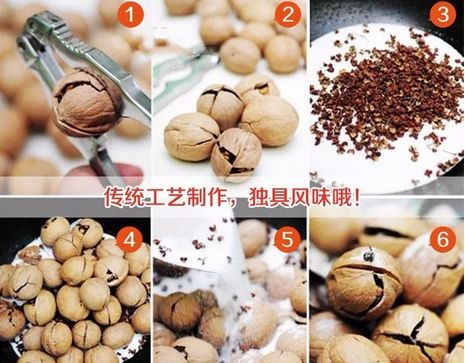 1
2
3
传统工艺制作，独具风味哦！
4
5
6