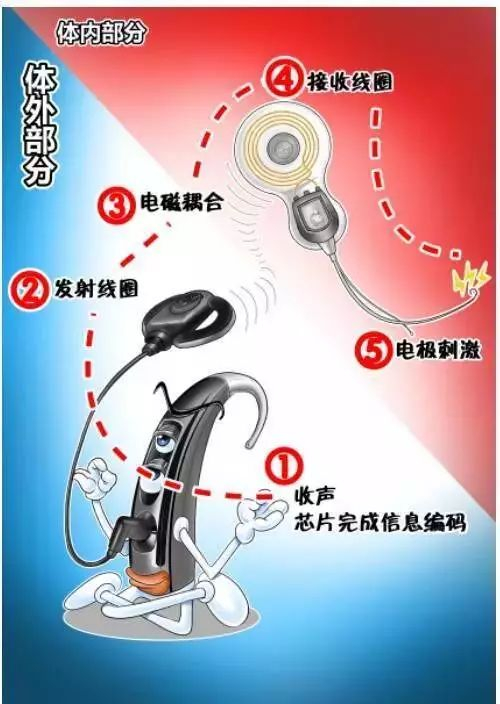 体内部分

体外部分

④ 接收线圈

③ 电磁耦合

② 发射线圈

⑤ 电极刺激

① 收声
芯片完成信息编码