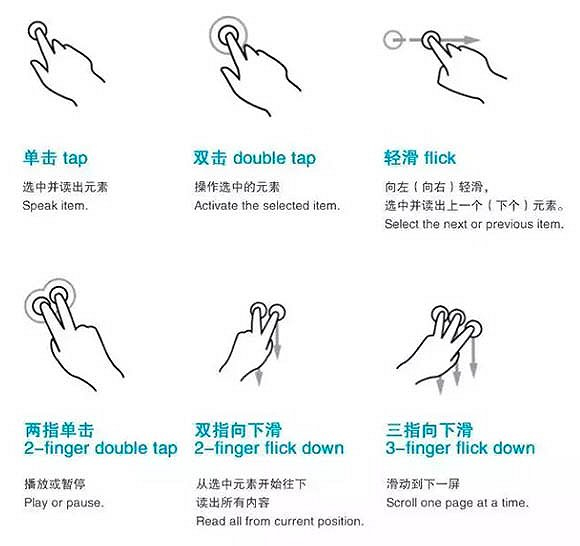 单击 tap

选中并读出元素
Speak item.

双击 double tap

操作选中的元素
Activate the selected item.

轻滑 flick

向左（向右）轻滑，
选中并读出上一个（下个）元素。
Select the next or previous item.

两指单击
2-finger double tap

播放或暂停
Play or pause.

双指向下滑
2-finger flick down

从选中元素开始往下
读出所有内容
Read all from current position.

三指向下滑
3-finger flick down

滑动到下一屏
Scroll one page at a time.