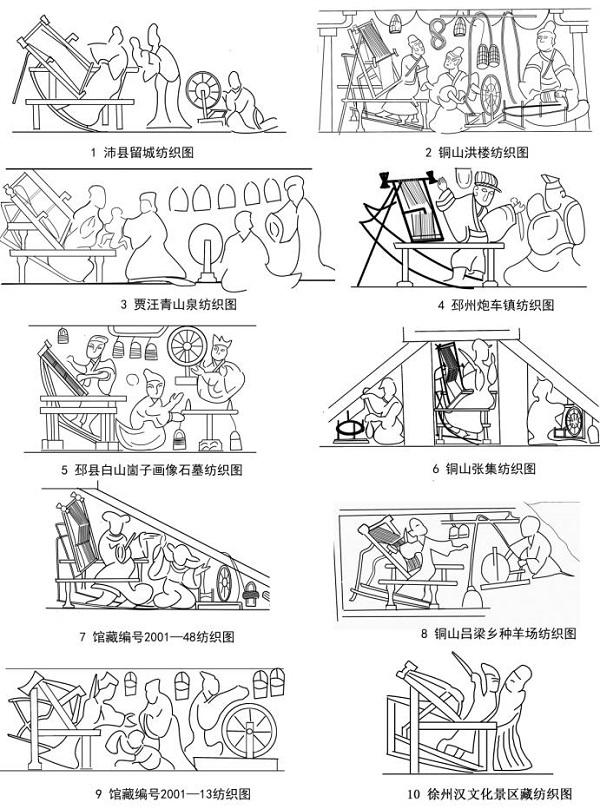 1 沛县留城纺织图

2 铜山洪楼纺织图

3 贾汪青山泉纺织图

4 邳州炮车镇纺织图

5 邳县白山崮子画像石墓纺织图

6 铜山张集纺织图

7 馆藏编号2001—48纺织图

8 铜山吕梁乡种羊场纺织图

9 馆藏编号2001—13纺织图

10 徐州汉文化景区藏纺织图