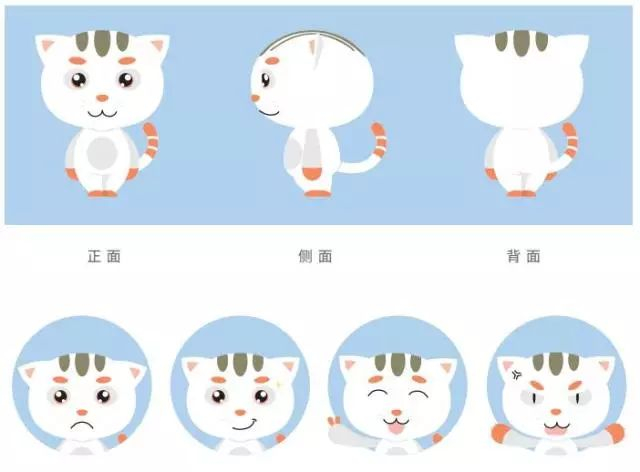 正面

侧面

背面