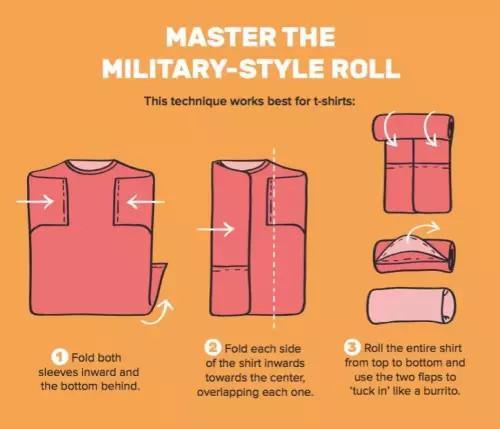 MASTER THE MILITARY-STYLE ROLL

This technique works best for t-shirts:

1 Fold both sleeves inward and the bottom behind.

2 Fold each side of the shirt inwards towards the center, overlapping each one.

3 Roll the entire shirt from top to bottom and use the two flaps to 'tuck in' like a burrito.