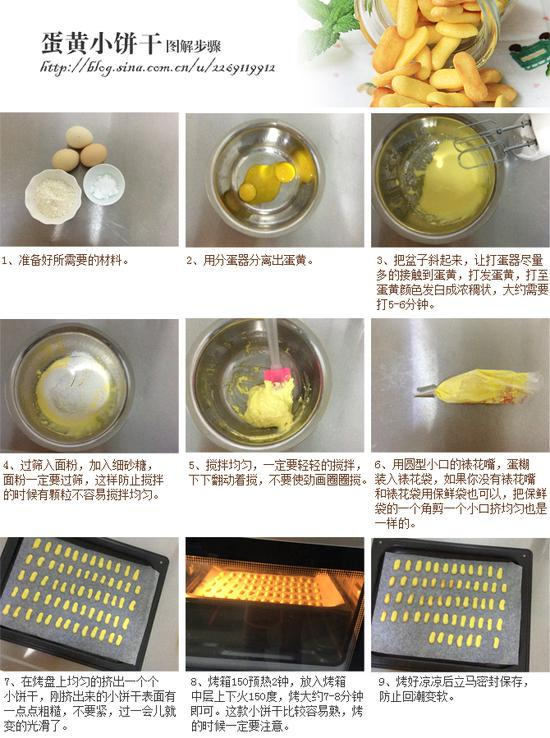 蛋黄小饼干 图解步骤
http://blog.sina.com.cn/u/2269119912

1、准备好所需要的材料。

2、用分蛋器分离出蛋黄。

3、把盆子斜起来，让打蛋器尽量多的接触到蛋黄，打发蛋黄，打至蛋黄颜色发白成浓稠状，大约需要打5-6分钟。

4、过筛入面粉，加入细砂糖，面粉一定要过筛，这样防止搅拌的时候有颗粒不容易搅拌均匀。

5、搅拌均匀，一定要轻轻的搅拌，下下翻动着搅，不要使劲画圈圈搅。

6、用圆型小口的裱花嘴，蛋糊装入裱花袋，如果你没有裱花嘴和裱花袋用保鲜袋也可以，把保鲜袋的一个角剪一个小口挤均匀也是一样的。

7、在烤盘上均匀的挤出一个个小饼干，刚挤出来的小饼干表面有一点点粗糙，不要紧，过一会儿就变的光滑了。

8、烤箱150预热2钟，放入烤箱中层上下火150度，烤大约7-8分钟即可。这款小饼干比较容易熟，烤的时候一定要注意。

9、烤好凉凉后立马密封保存，防止回潮变软。