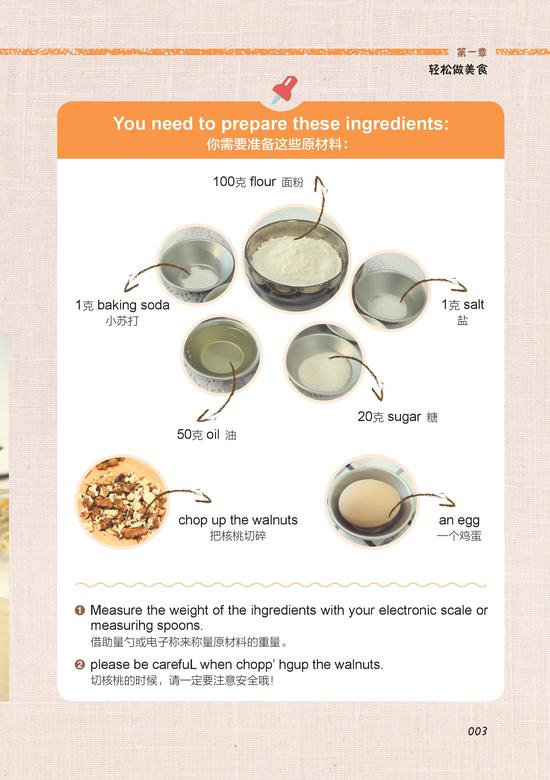 第一章
轻松做美食

You need to prepare these ingredients:
你需要准备这些原材料：

100克 flour 面粉

1克 baking soda
小苏打

1克 salt
盐

50克 oil 油

20克 sugar 糖

chop up the walnuts
把核桃切碎

an egg
一个鸡蛋

❶ Measure the weight of the ihgredients with your electronic scale or measurihg spoons.
借助量勺或电子称来称量原材料的重量。

❷ please be carefuL when chopp' hgup the walnuts.
切核桃的时候，请一定要注意安全哦！

003