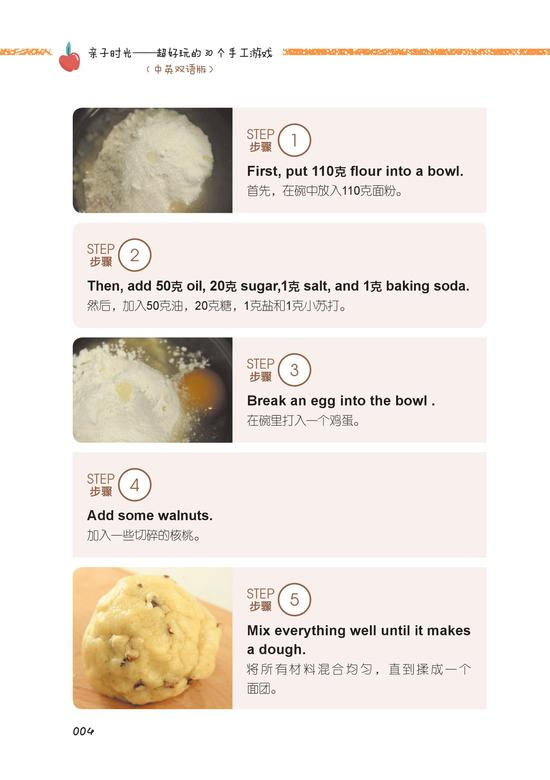 亲子时光——超好玩的30个手工游戏
（中英双语版）

STEP
步骤 1
First, put 110克 flour into a bowl.
首先，在碗中放入110克面粉。

STEP
步骤 2
Then, add 50克 oil, 20克 sugar,1克 salt, and 1克 baking soda.
然后，加入50克油，20克糖，1克盐和1克小苏打。

STEP
步骤 3
Break an egg into the bowl .
在碗里打入一个鸡蛋。

STEP
步骤 4
Add some walnuts.
加入一些切碎的核桃。

STEP
步骤 5
Mix everything well until it makes a dough.
将所有材料混合均匀，直到揉成一个面团。

004