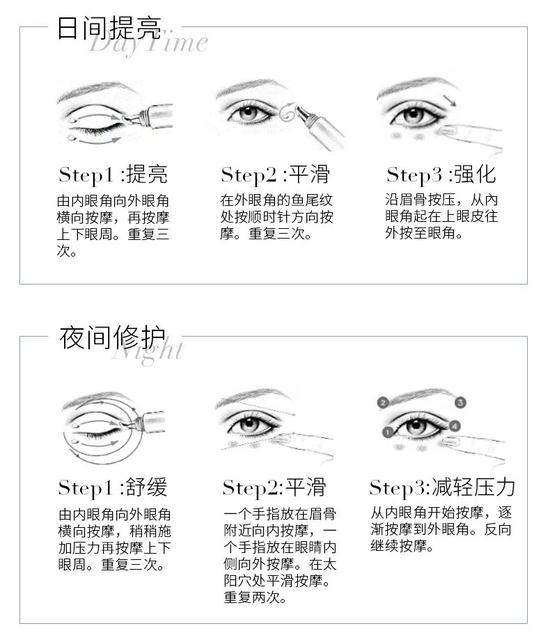 日间提亮
DayTime

Step1 :提亮
由内眼角向外眼角横向按摩，再按摩上下眼周。重复三次。

Step2 :平滑
在外眼角的鱼尾纹处按顺时针方向按摩。重复三次。

Step3 :强化
沿眉骨按压，从内眼角起在上眼皮往外按至眼角。

夜间修护
Night

Step1 :舒缓
由内眼角向外眼角横向按摩，稍稍施加压力再按摩上下眼周。重复三次。

Step2:平滑
一个手指放在眉骨附近向内按摩，一个手指放在眼睛内侧向外按摩。在太阳穴处平滑按摩。重复两次。

2 3 1 4

Step3:减轻压力
从内眼角开始按摩，逐渐按摩到外眼角。反向继续按摩。