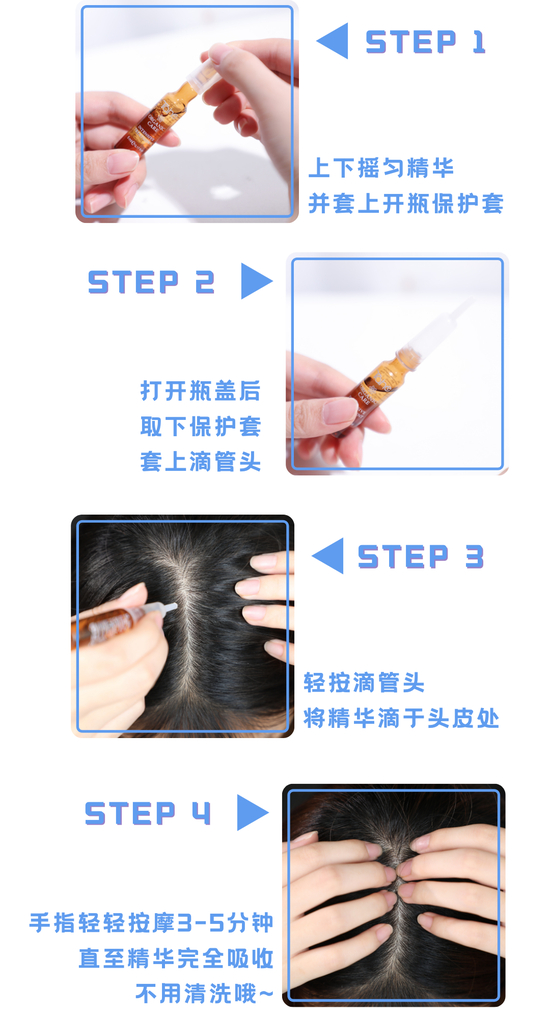 STEP 1

上下摇匀精华
并套上开瓶保护套

STEP 2

打开瓶盖后
取下保护套
套上滴管头

STEP 3

轻按滴管头
将精华滴于头皮处

STEP 4

手指轻轻按摩3-5分钟
直至精华完全吸收
不用清洗哦~