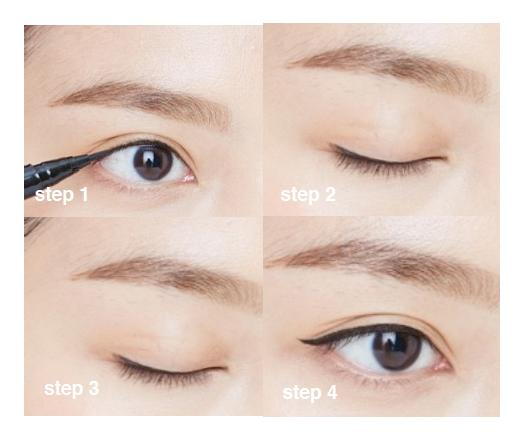 step 1

step 2

step 3

step 4