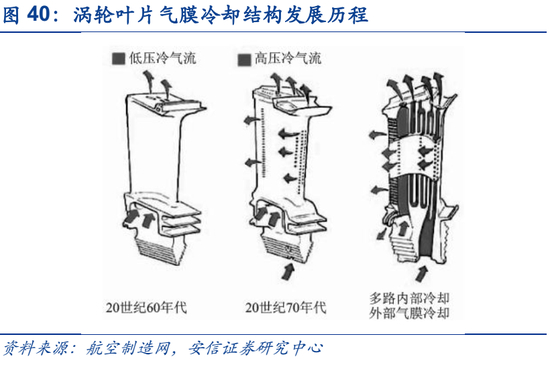 图 40：涡轮叶片气膜冷却结构发展历程

低压冷气流

高压冷气流

20世纪60年代

20世纪70年代

多路内部冷却
外部气膜冷却

资料来源：航空制造网，安信证券研究中心