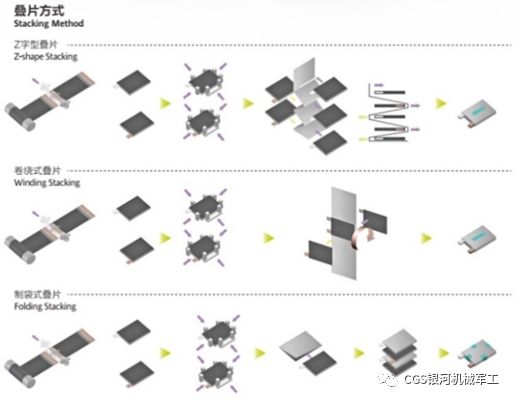 叠片方式
Stacking Method

Z字型叠片
Z-shape Stacking

卷绕式叠片
Winding Stacking

制袋式叠片
Folding Stacking

CGS银河机械军工