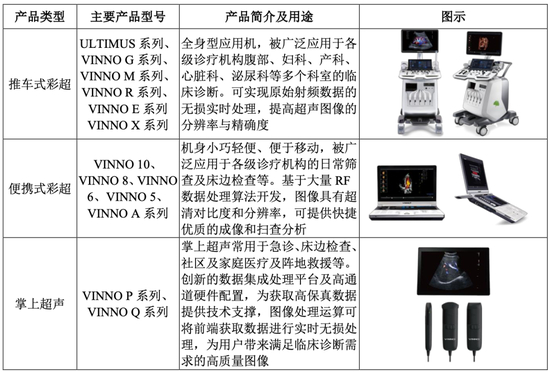 | 产品类型 | 主要产品型号 | 产品简介及用途 | 图示 |
|---|---|---|---|
| 推车式彩超 | ULTIMUS 系列、VINNO G 系列、VINNO M 系列、VINNO R 系列、VINNO E 系列 VINNO X 系列 | 全身型应用机，被广泛应用于各级诊疗机构腹部、妇科、产科、心脏科、泌尿科等多个科室的临床诊断。可实现原始射频数据的无损实时处理，提高超声图像的分辨率与精确度 | |
| 便携式彩超 | VINNO 10、VINNO 8、VINNO 6、VINNO 5、VINNO A 系列 | 机身小巧轻便、便于移动，被广泛应用于各级诊疗机构的日常筛查及床边检查等。基于大量 RF 数据处理算法开发，图像具有超清对比度和分辨率，可提供快捷优质的成像和扫查分析 | |
| 掌上超声 | VINNO P 系列、VINNO Q 系列 | 掌上超声常用于急诊、床边检查、社区及家庭医疗及阵地救援等。创新的数据集成处理平台及高通道硬件配置，为获取高保真数据提供技术支撑，图像处理运算可将前端获取数据进行实时无损处理，为用户带来满足临床诊断需求的高质量图像 | |