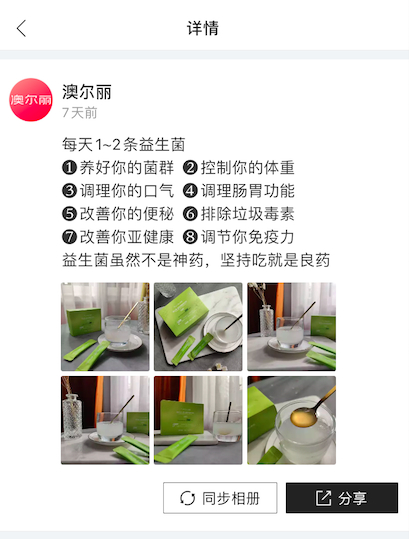 详情

澳尔丽

澳尔丽
7天前

每天1~2条益生菌
❶养好你的菌群 ❷控制你的体重
❸调理你的口气 ❹调理肠胃功能
❺改善你的便秘 ❻排除垃圾毒素
❼改善你亚健康 ❽调节你免疫力
益生菌虽然不是神药，坚持吃就是良药

同步相册

分享