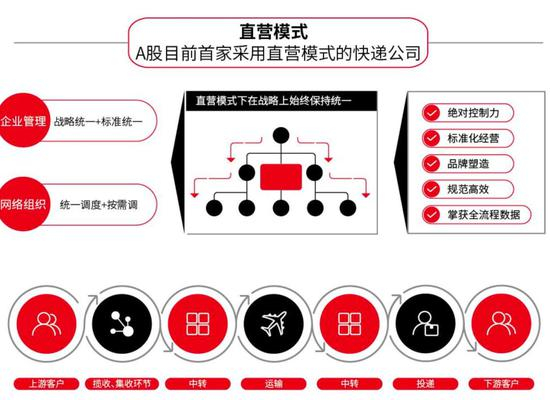 直营模式
A股目前首家采用直营模式的快递公司

企业管理
战略统一+标准统一

网络组织
统一调度+按需调

直营模式下在战略上始终保持统一

绝对控制力
标准化经营
品牌塑造
规范高效
掌获全流程数据

上游客户
揽收、集收环节
中转
运输
中转
投递
下游客户