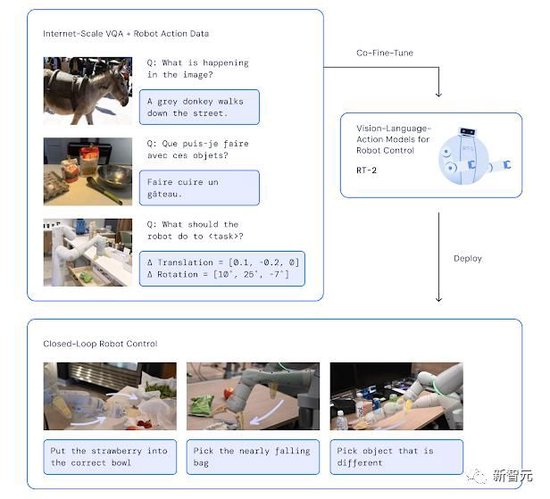 Internet-Scale VQA + Robot Action Data

Q: What is happening in the image?

A grey donkey walks down the street.

Q: Que puis-je faire avec ces objets?

Faire cuire un gâteau.

Q: What should the robot do to <task>?

Δ Translation = [0.1, -0.2, 0]
Δ Rotation = [10°, 25°, -7°]

Co-Fine-Tune

Vision-Language-Action Models for Robot Control

RT-2

Deploy

Closed-Loop Robot Control

Put the strawberry into the correct bowl

Pick the nearly falling bag

Pick object that is different

新智元