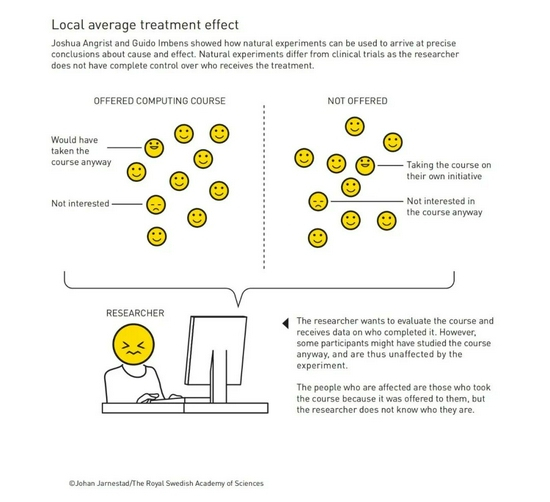 Local average treatment effect

Joshua Angrist and Guido Imbens showed how natural experiments can be used to arrive at precise conclusions about cause and effect. Natural experiments differ from clinical trials as the researcher does not have complete control over who receives the treatment.

OFFERED COMPUTING COURSE

Would have taken the course anyway

Not interested

NOT OFFERED

Taking the course on their own initiative

Not interested in the course anyway

RESEARCHER

The researcher wants to evaluate the course and receives data on who completed it. However, some participants might have studied the course anyway, and are thus unaffected by the experiment.

The people who are affected are those who took the course because it was offered to them, but the researcher does not know who they are.

©Johan Jarnestad/The Royal Swedish Academy of Sciences