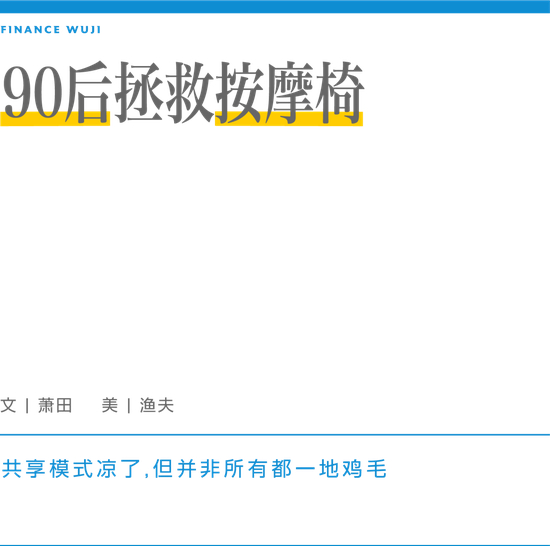 FINANCE WUJI

90后拯救按摩椅

文 | 萧田　　美 | 渔夫

共享模式凉了,但并非所有都一地鸡毛