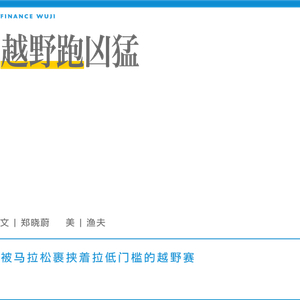 FINANCE WUJI

越野跑凶猛

文 | 郑晓蔚 美 | 渔夫

被马拉松裹挟着拉低门槛的越野赛