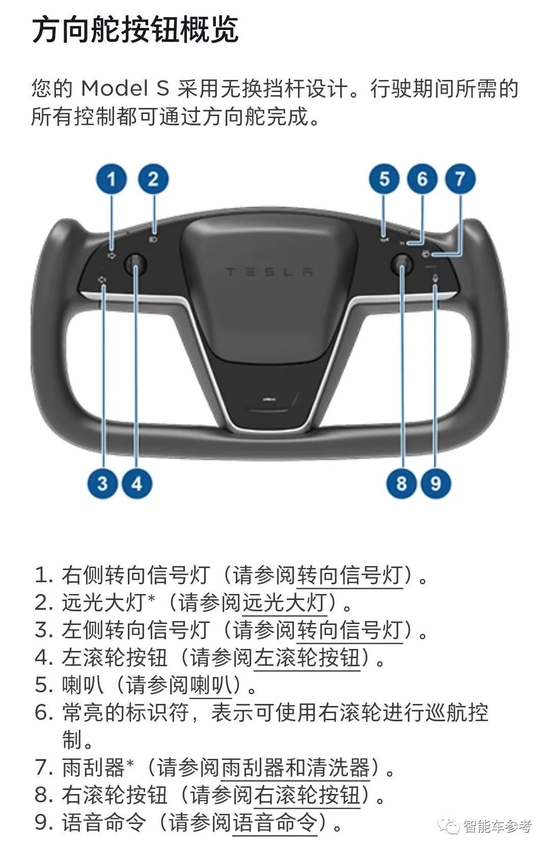 方向舵按钮概览

您的 Model S 采用无换挡杆设计。行驶期间所需的所有控制都可通过方向舵完成。

1 2 5 6 7

TESLA

3 4 8 9

1. 右侧转向信号灯（请参阅转向信号灯）。
2. 远光大灯*（请参阅远光大灯）。
3. 左侧转向信号灯（请参阅转向信号灯）。
4. 左滚轮按钮（请参阅左滚轮按钮）。
5. 喇叭（请参阅喇叭）。
6. 常亮的标识符，表示可使用右滚轮进行巡航控制。
7. 雨刮器*（请参阅雨刮器和清洗器）。
8. 右滚轮按钮（请参阅右滚轮按钮）。
9. 语音命令（请参阅语音命令）。

智能车参考