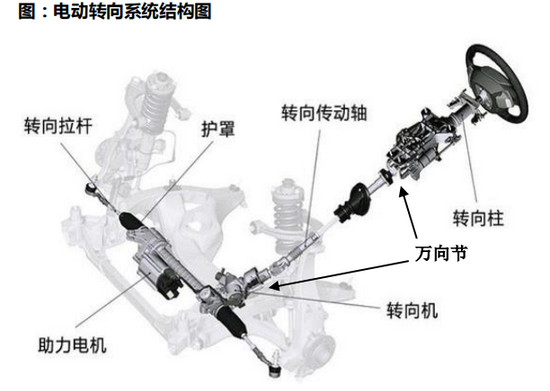 图：电动转向系统结构图

转向拉杆

护罩

转向传动轴

转向柱

万向节

转向机

助力电机