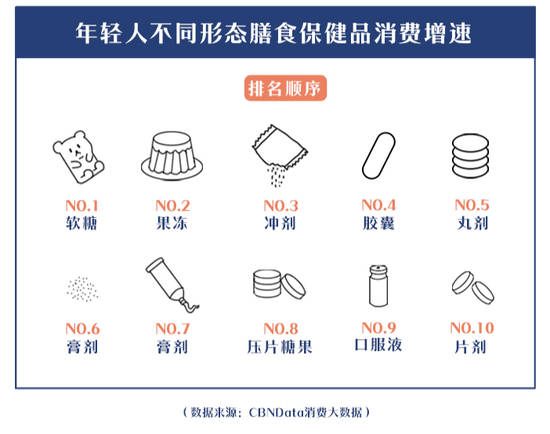 年轻人不同形态膳食保健品消费增速

排名顺序

NO.1
软糖

NO.2
果冻

NO.3
冲剂

NO.4
胶囊

NO.5
丸剂

NO.6
膏剂

NO.7
膏剂

NO.8
压片糖果

NO.9
口服液

NO.10
片剂

（数据来源：CBNData消费大数据）