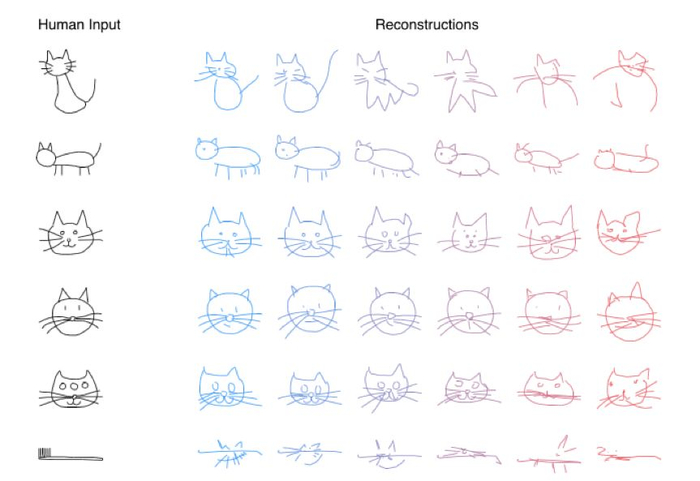 Human Input

Reconstructions