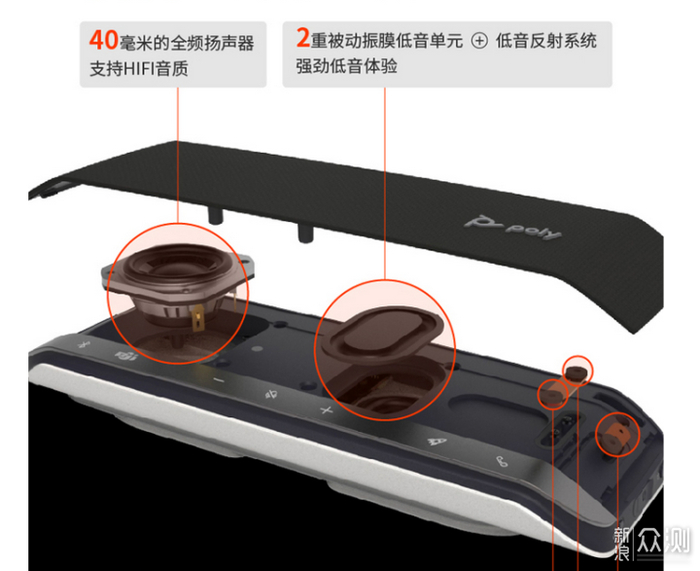 40毫米的全频扬声器
支持HIFI音质

2重被动振膜低音单元 ⊕ 低音反射系统
强劲低音体验

poly

新浪众测