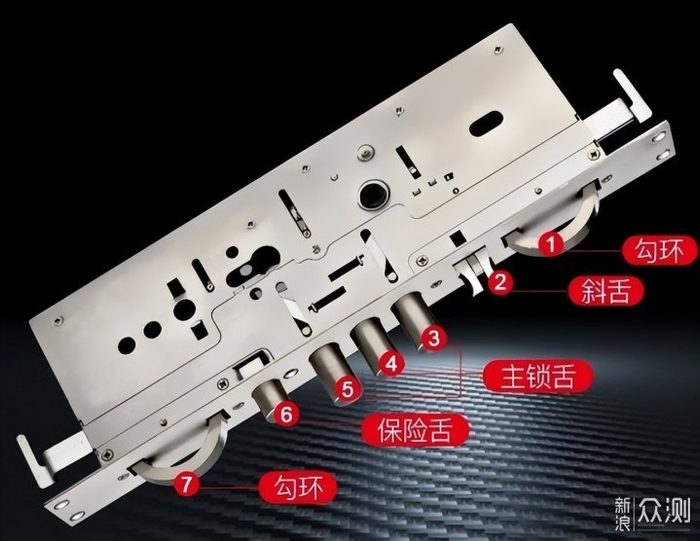 1 勾环
2 斜舌
3
4
5
主锁舌
6
保险舌
7 勾环
新浪 众测