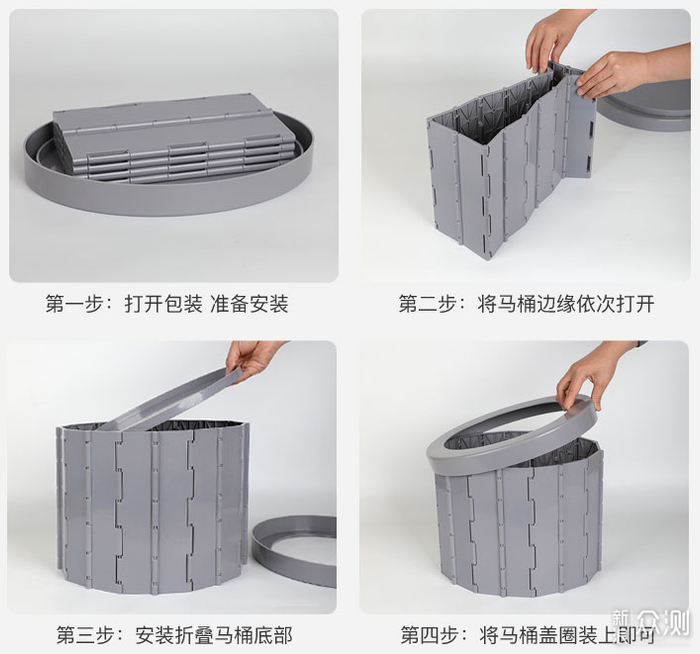 第一步：打开包装 准备安装

第二步：将马桶边缘依次打开

第三步：安装折叠马桶底部

第四步：将马桶盖圈装上即可

新众测