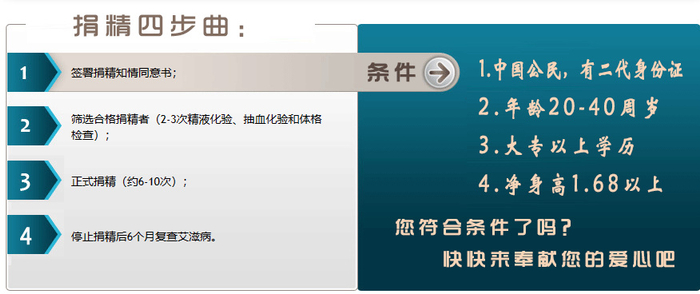 捐精四步曲：

1
签署捐精知情同意书；

2
筛选合格捐精者（2-3次精液化验、抽血化验和体格检查）；

3
正式捐精（约6-10次）；

4
停止捐精后6个月复查艾滋病。

条件

1.中国公民，有二代身份证

2.年龄20-40周岁

3.大专以上学历

4.净身高1.68以上

您符合条件了吗？

快快来奉献您的爱心吧